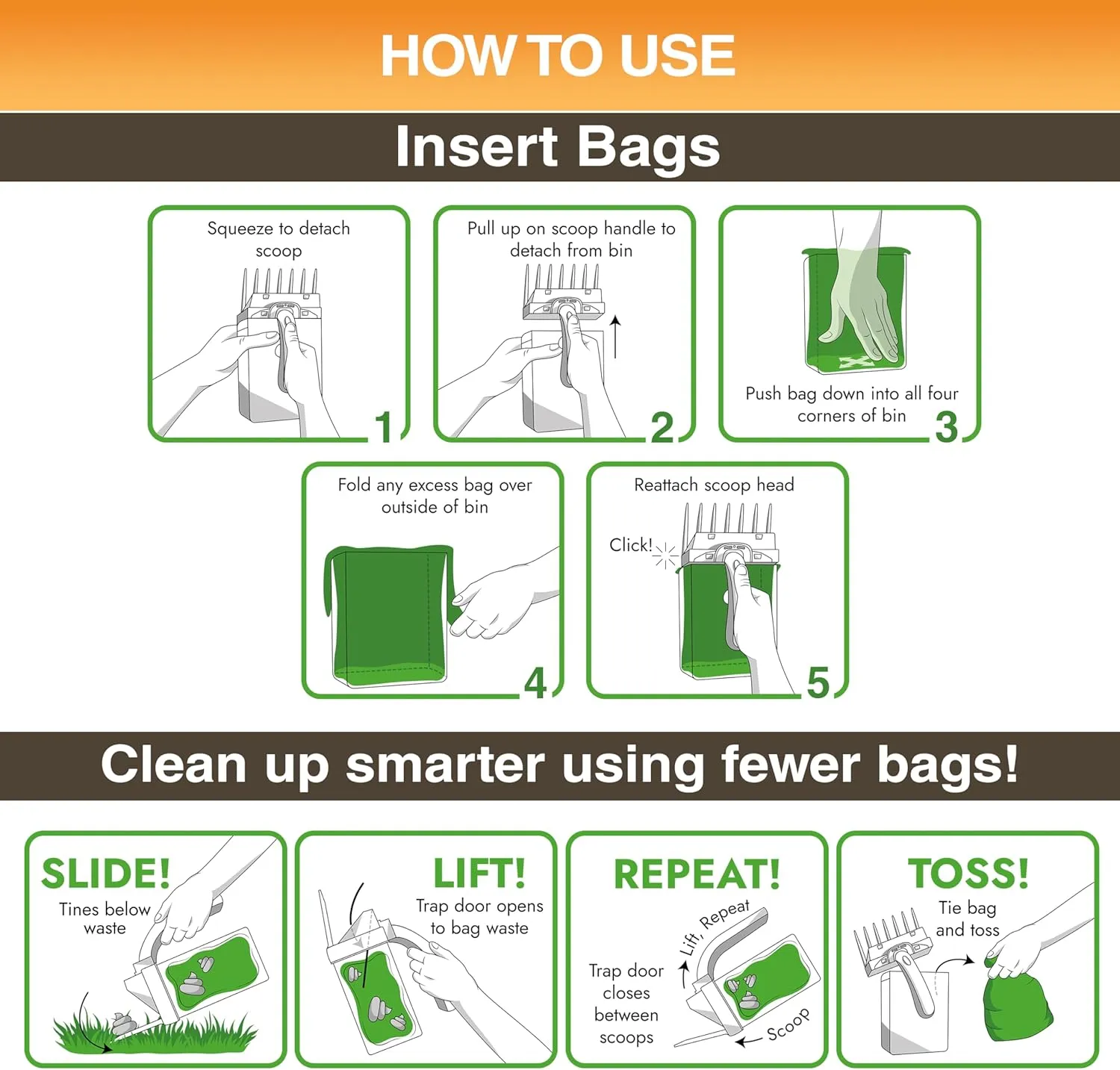 HOW TO USE

Insert Bags

Squeeze to detach scoop
1

Pull up on scoop handle to detach from bin
2

Push bag down into all four corners of bin
3

Fold any excess bag over outside of bin
4

Reattach scoop head
Click!
5

Clean up smarter using fewer bags!

SLIDE!
Tines below waste

LIFT!
Trap door opens to bag waste

REPEAT!
Lift, Repeat
Trap door closes between scoops
Scoop

TOSS!
Tie bag and toss