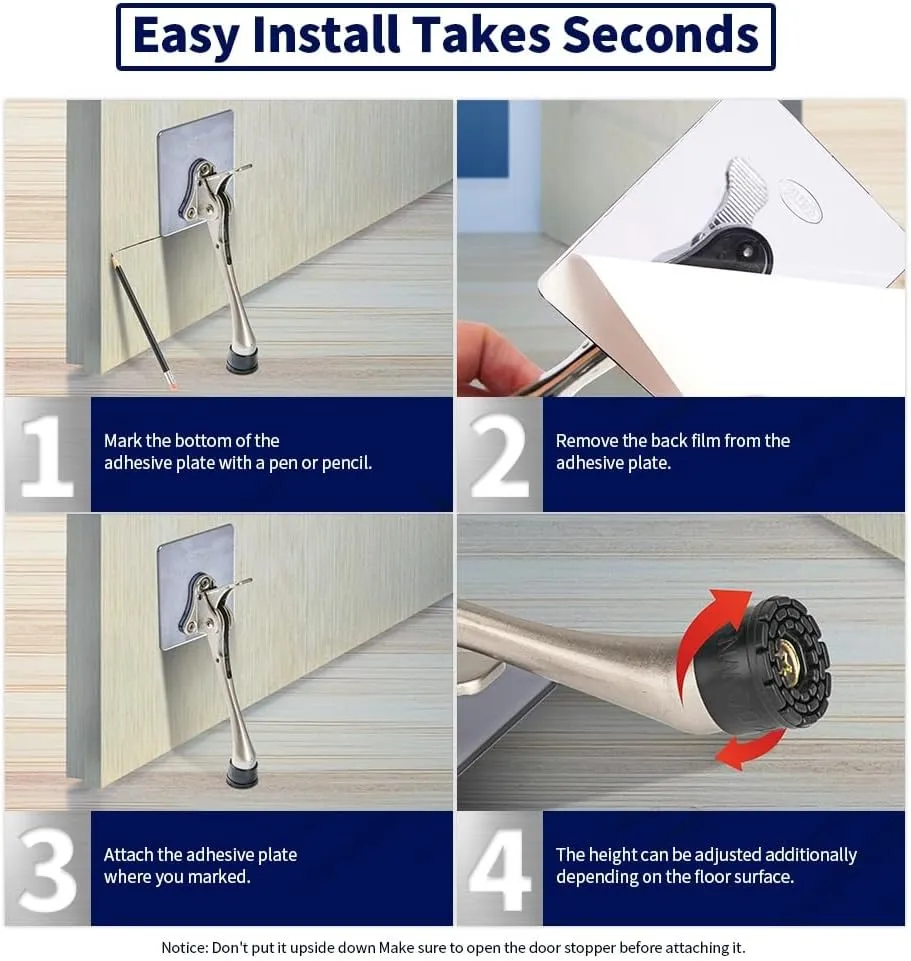 Easy Install Takes Seconds

1
Mark the bottom of the adhesive plate with a pen or pencil.

2
Remove the back film from the adhesive plate.

3
Attach the adhesive plate where you marked.

4
The height can be adjusted additionally depending on the floor surface.

Notice: Don't put it upside down Make sure to open the door stopper before attaching it.